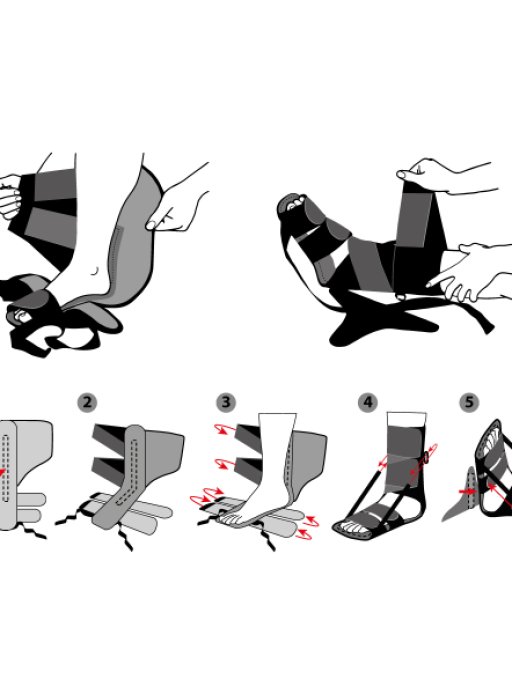 2

3

4

5