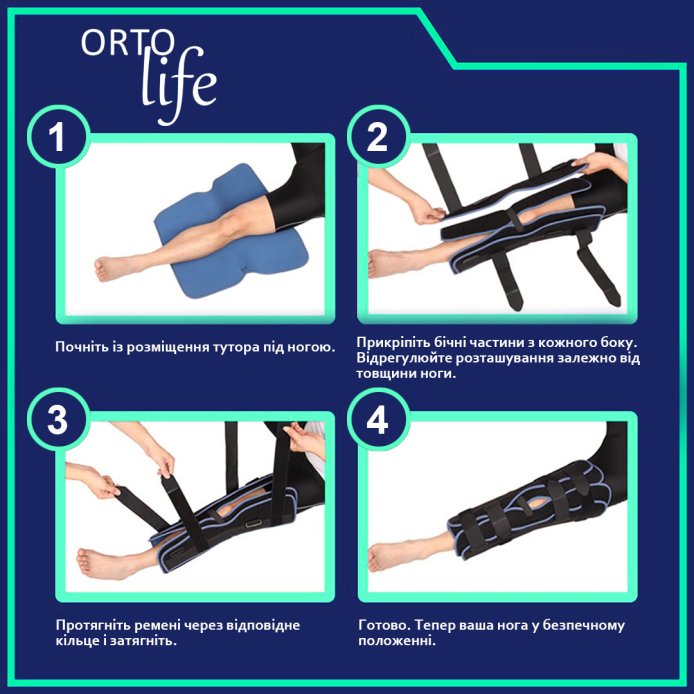 ORTO life

1

Почніть із розміщення тутора під ногою.

2

Прикріпіть бічні частини з кожного боку. Відрегулюйте розташування залежно від товщини ноги.

3

Протягніть ремені через відповідне кільце і затягніть.

4

Готово. Тепер ваша нога у безпечному положенні.